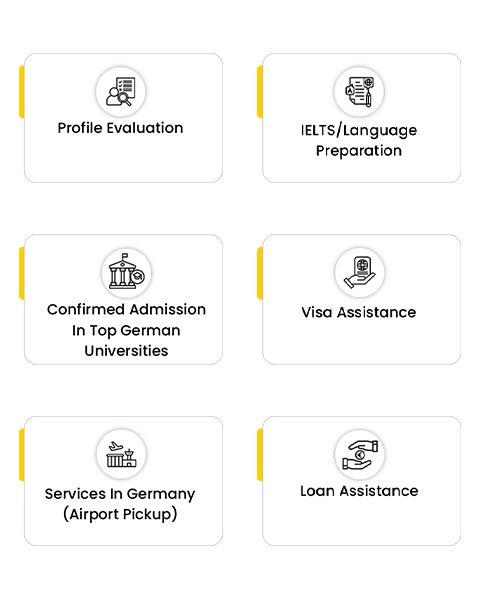 Profile Evaluation

IELTS/Language Preparation

Confirmed Admission In Top German Universities

Visa Assistance

Services In Germany (Airport Pickup)

Loan Assistance